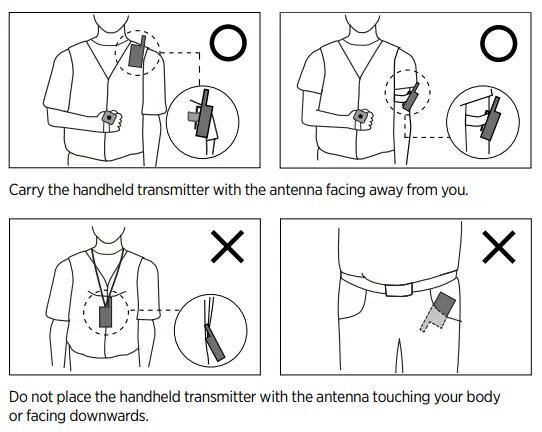 Carry the handheld transmitter with the antenna facing away from you.

Do not place the handheld transmitter with the antenna touching your body or facing downwards.