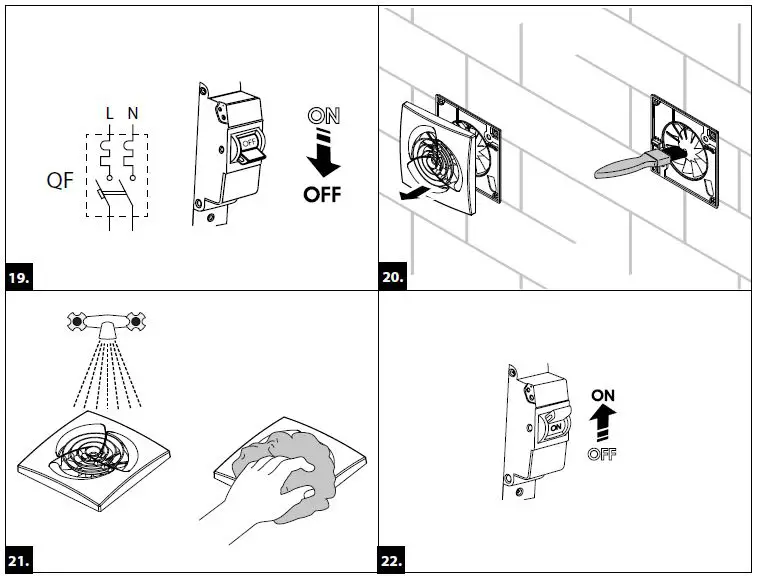 L N
QF
OFF
ON
OFF
19.

20.

21.

ON
ON
OFF
22.