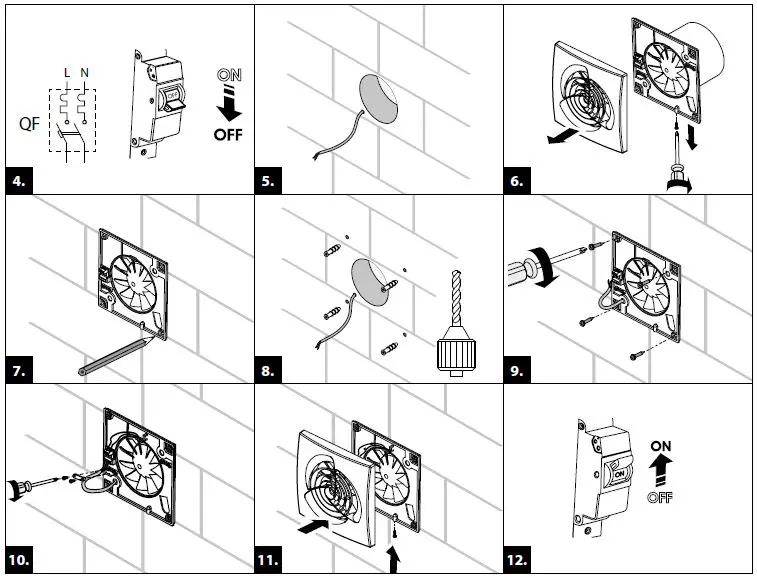 L N
QF
OFF
ON
OFF
4.

5.

6.

7.

8.

9.

10.

11.

ON
ON
OFF
12.