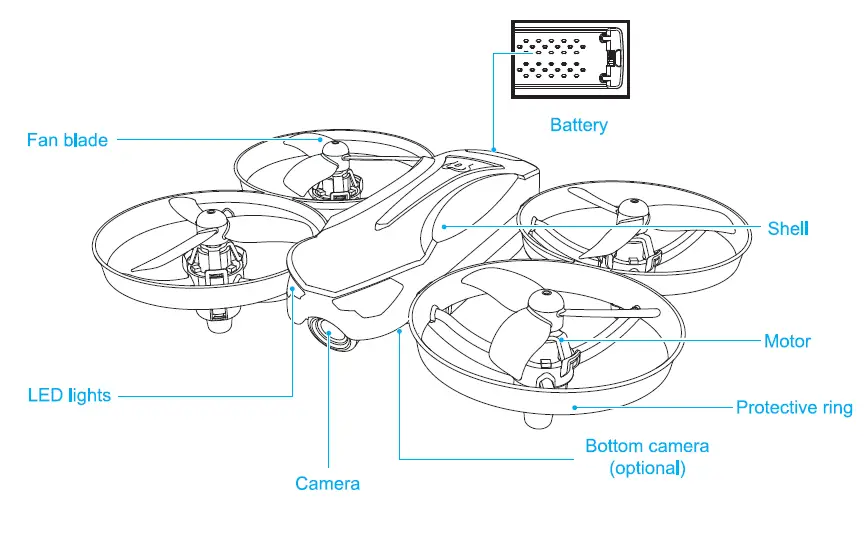 Battery

Fan blade

Shell

Motor

LED lights

Protective ring

Bottom camera (optional)

Camera