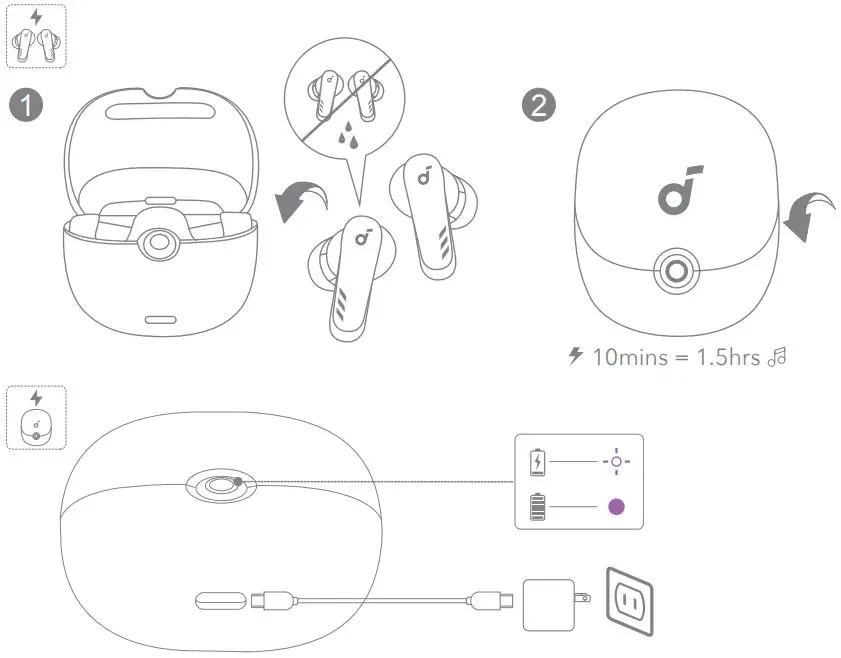 1

2

10mins = 1.5hrs