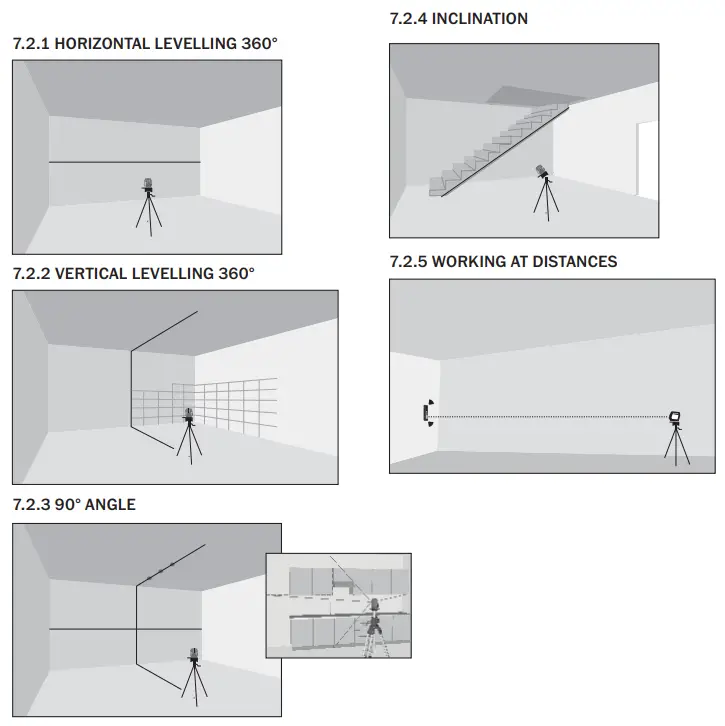 7.2.1 HORIZONTAL LEVELLING 360°

7.2.2 VERTICAL LEVELLING 360°

7.2.3 90° ANGLE

7.2.4 INCLINATION

7.2.5 WORKING AT DISTANCES