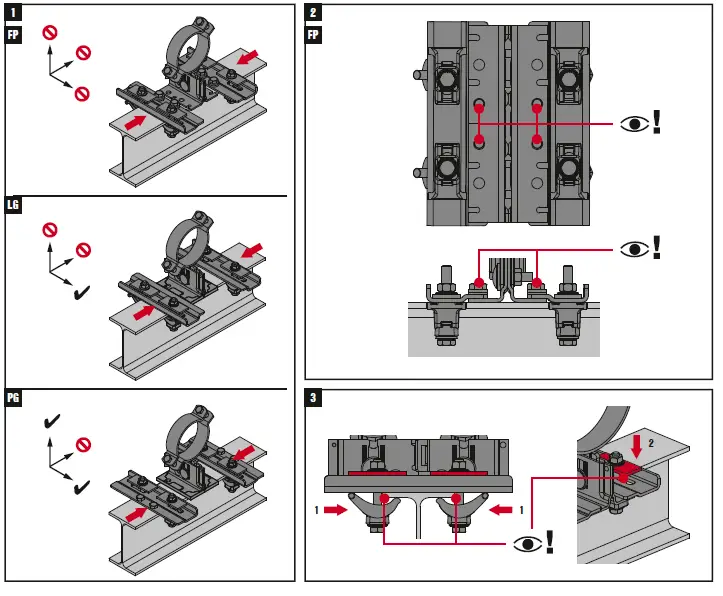 1
FP

LG

PG

2
FP

!

!

3
1
1
2
!