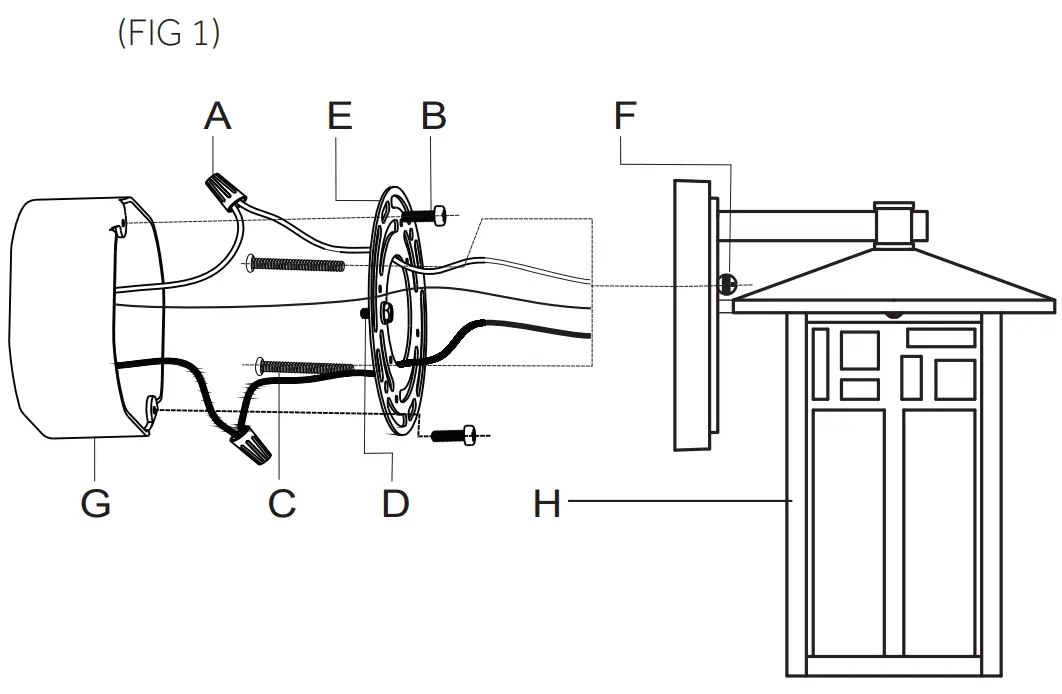 (FIG 1)

A
E
B
F
G
C
D
H