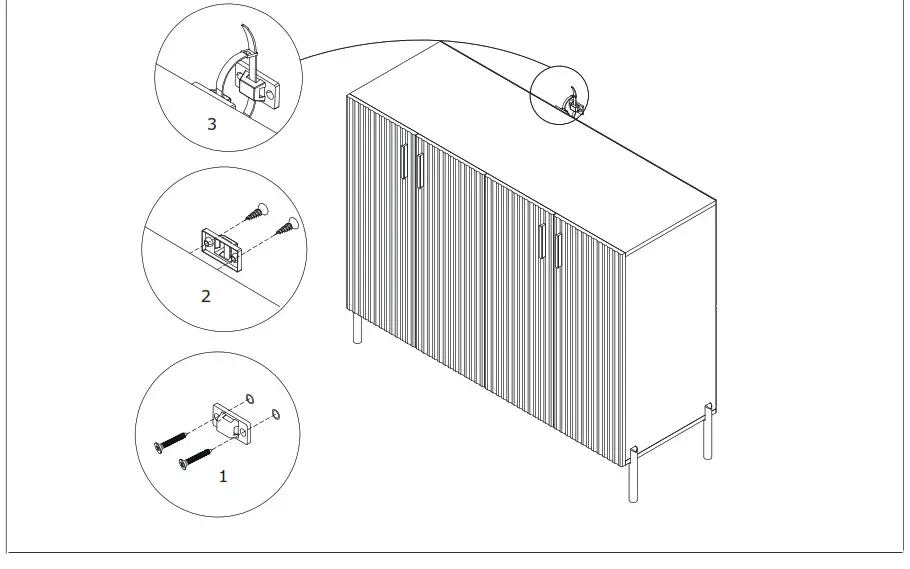 3

2

1