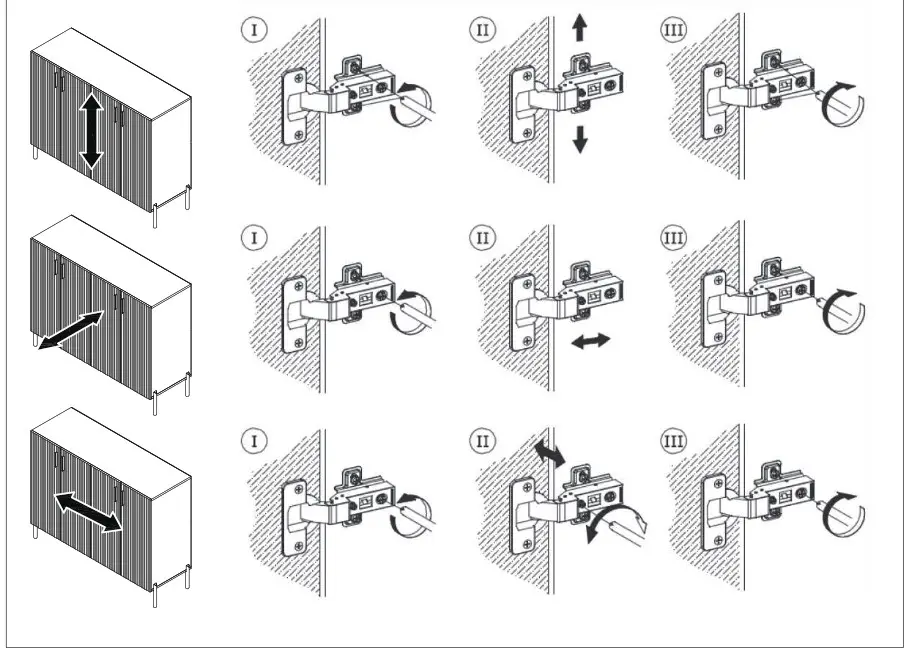 I
II
III
I
II
III
I
II
III