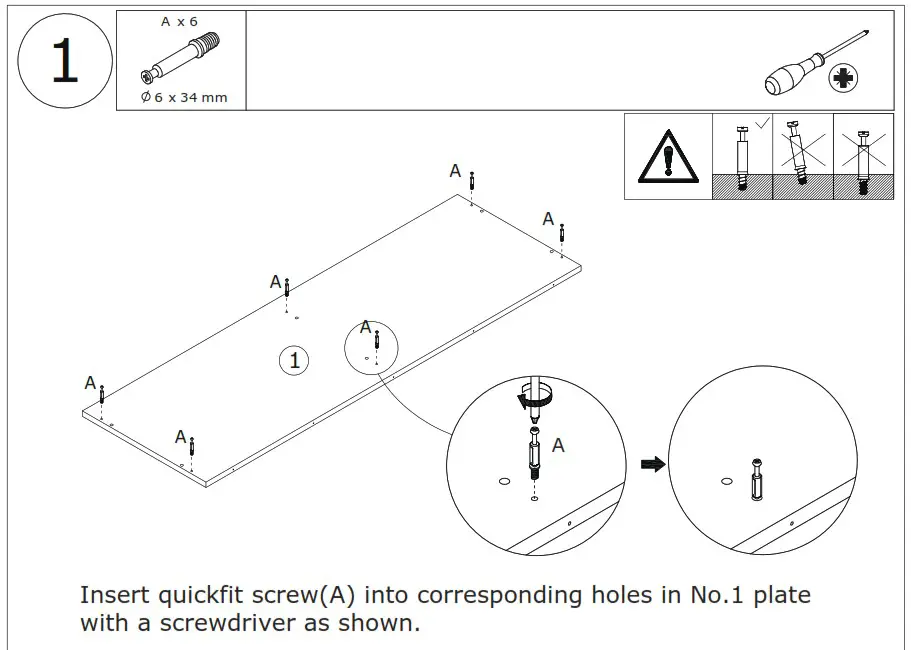 1

A x 6

Ø 6 x 34 mm

A

A

A

A

1

A

A

A

Insert quickfit screw(A) into corresponding holes in No.1 plate with a screwdriver as shown.