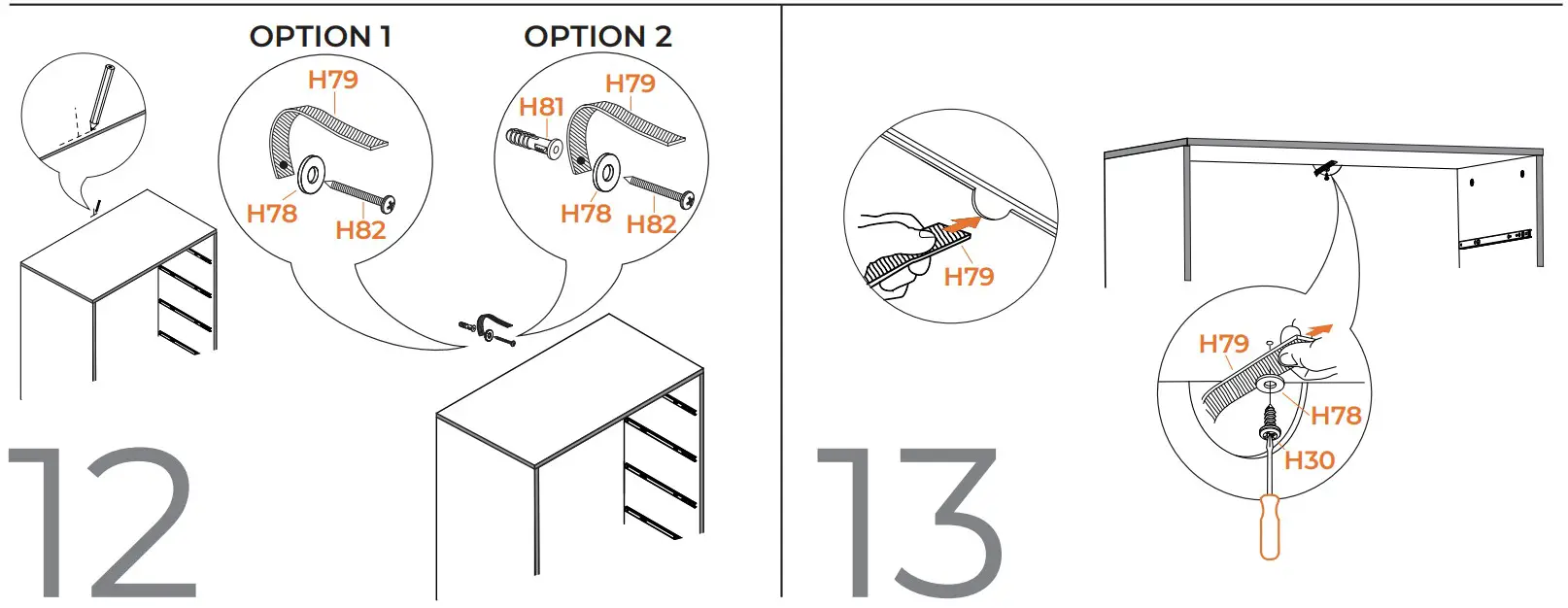 OPTION 1

H79

H78

H82

OPTION 2

H79

H81

H78

H82

12

H79

H79

H78

H30

13