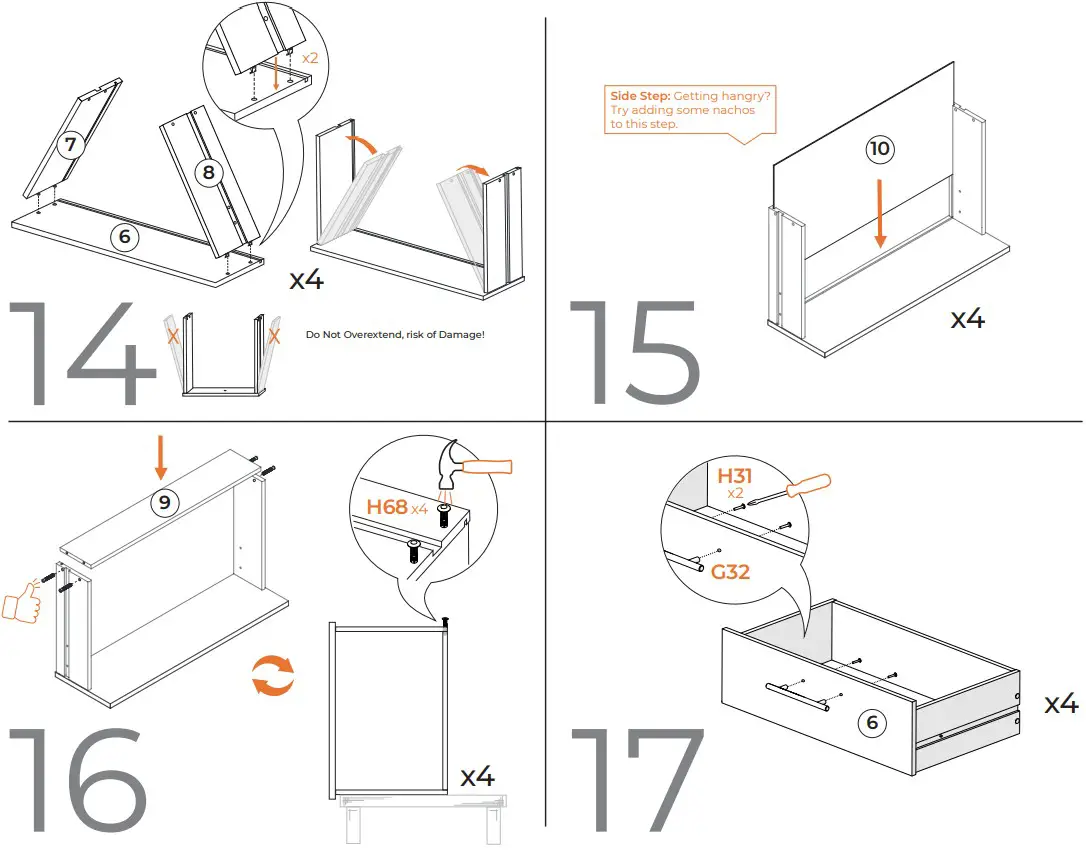 x2

7

8

6

x4

14

X

X

Do Not Overextend, risk of Damage!

Side Step: Getting hangry? Try adding some nachos to this step.

10

x4

15

9

H68 x4

x4

16

H31
x2

G32

6

x4

17