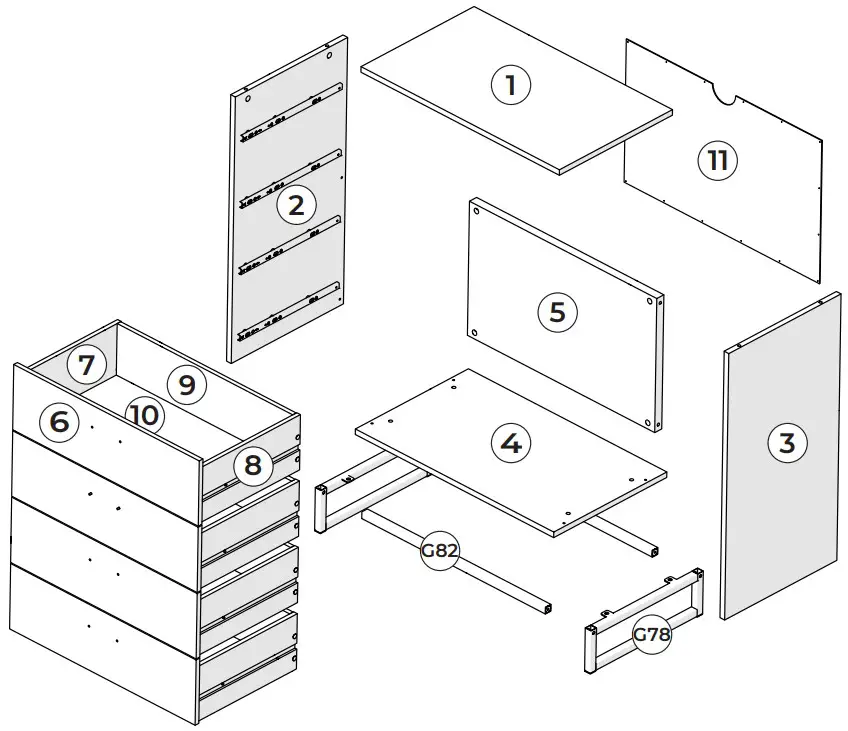 1
11
2
5
7
9
6
10
8
4
3
G82
G78