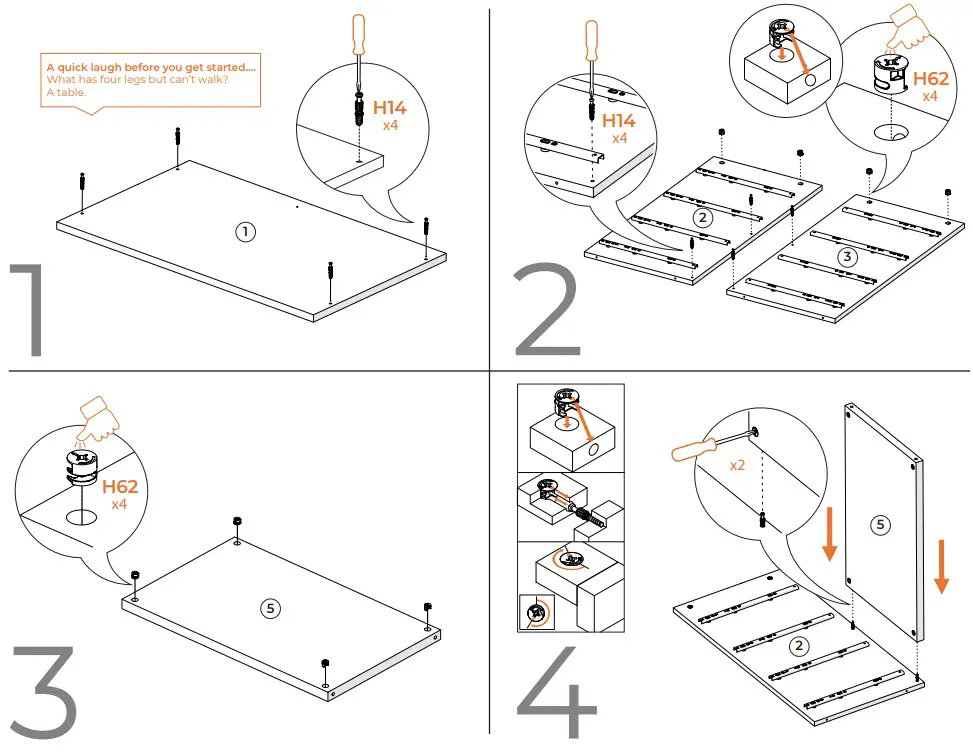 A quick laugh before you get started....
What has four legs but can't walk?
A table.

H14
x4

1

1

H14
x4

H62
x4

2

3

2

H62
x4

5

3

x2

5

2

4