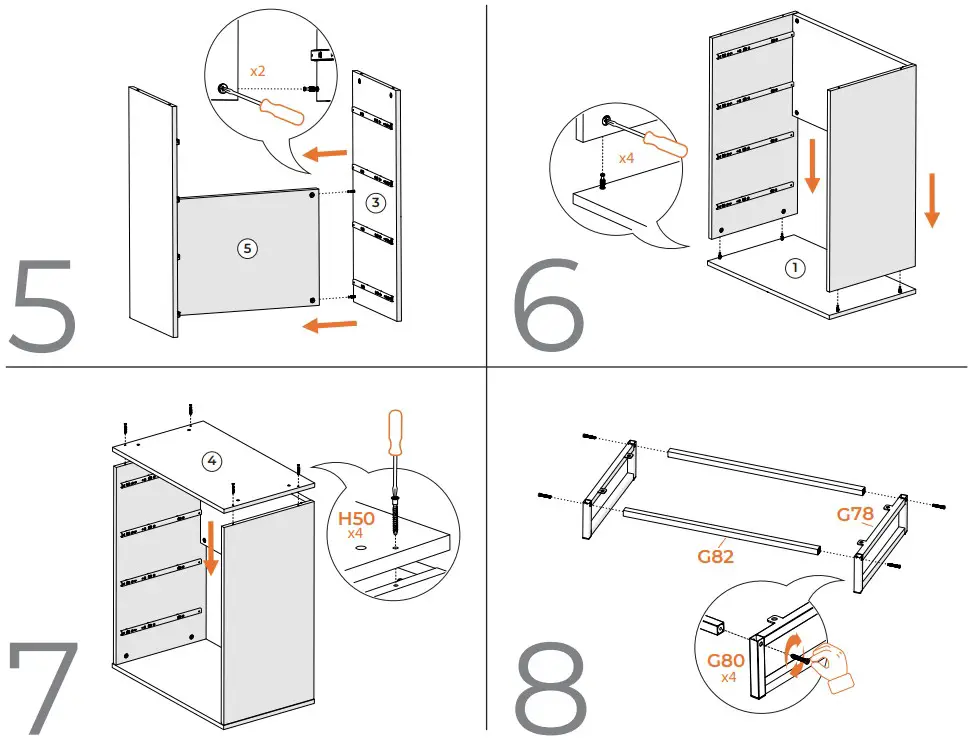 x2

3

5

5

x4

1

6

4

H50
x4

7

G78

G82

G80
x4

8