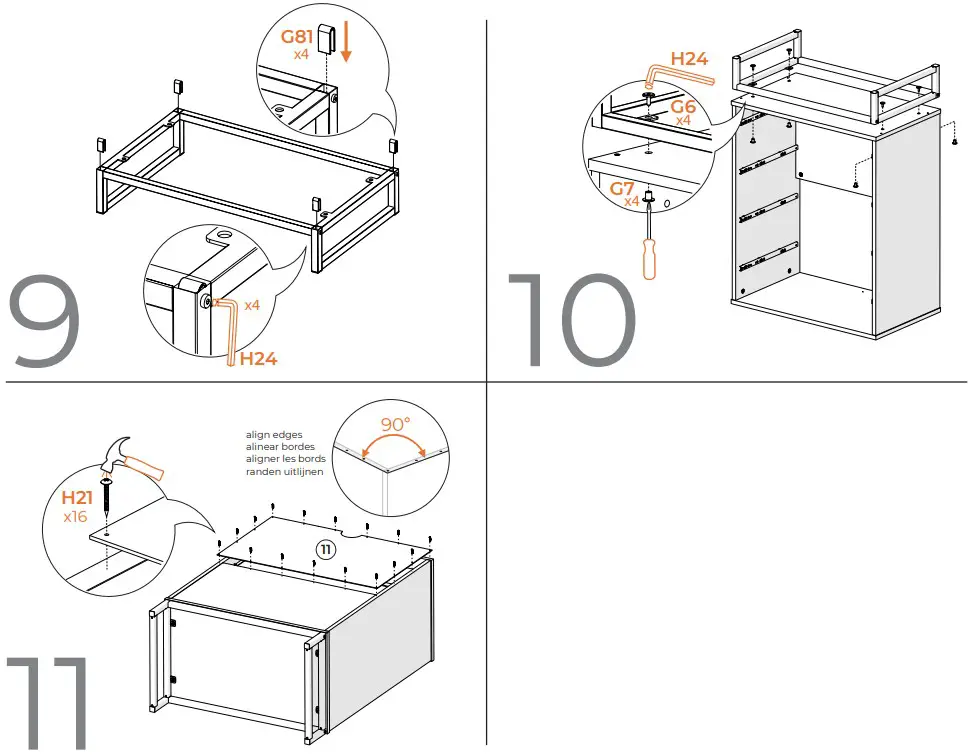 G81
x4

x4
H24

9

H24
G6
x4
G7
x4

10

align edges
alinear bordes
aligner les bords
randen uitlijnen

90°

H21
x16

11

11