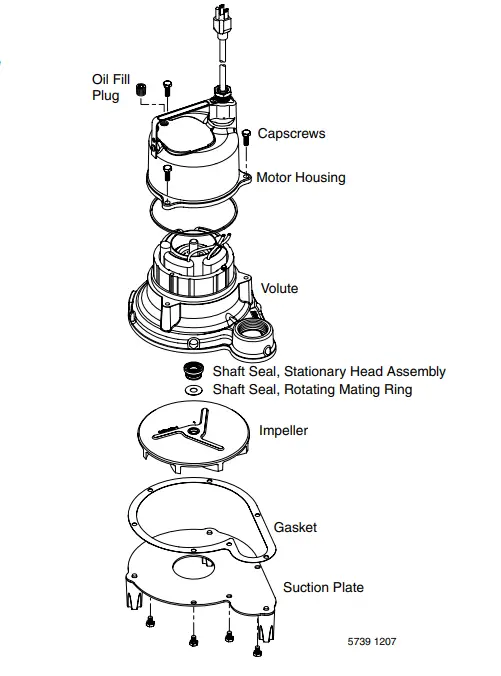 Oil Fill Plug

Capscrews

Motor Housing

Volute

Shaft Seal, Stationary Head Assembly

Shaft Seal, Rotating Mating Ring

Impeller

Gasket

Suction Plate

5739 1207