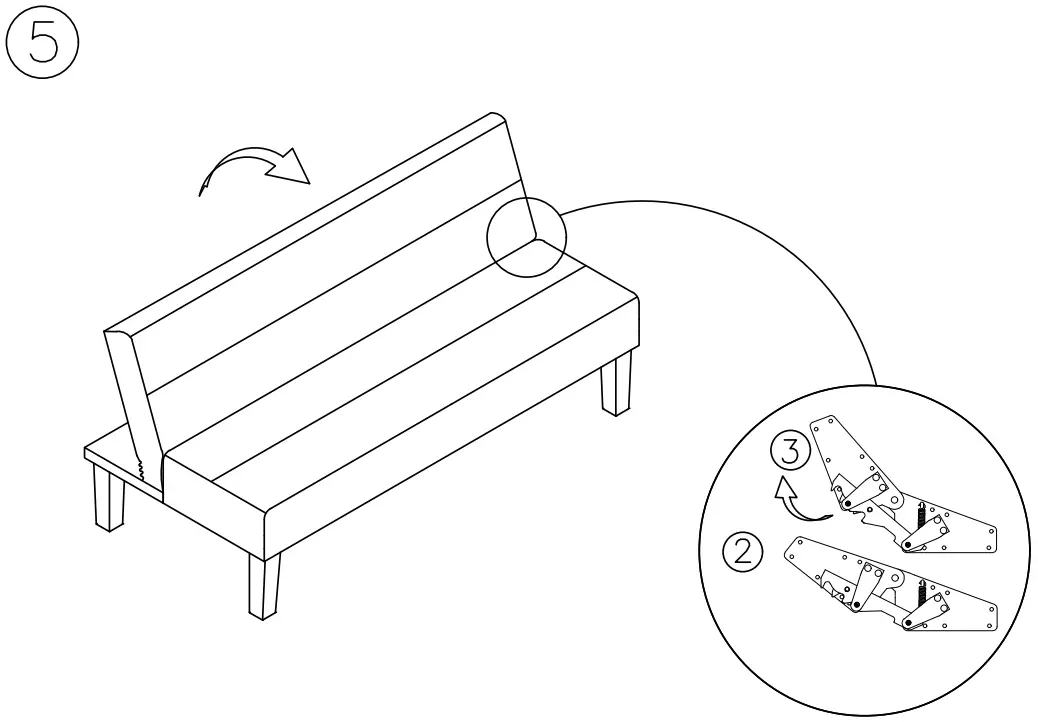 5

3

2