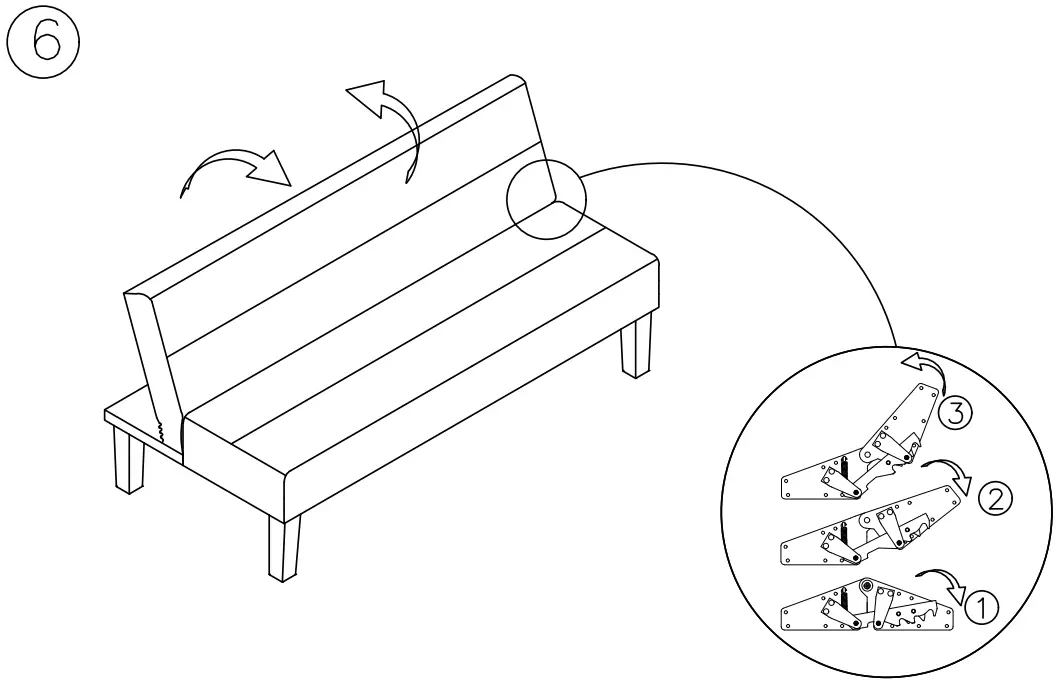 ⑥

③

②

①