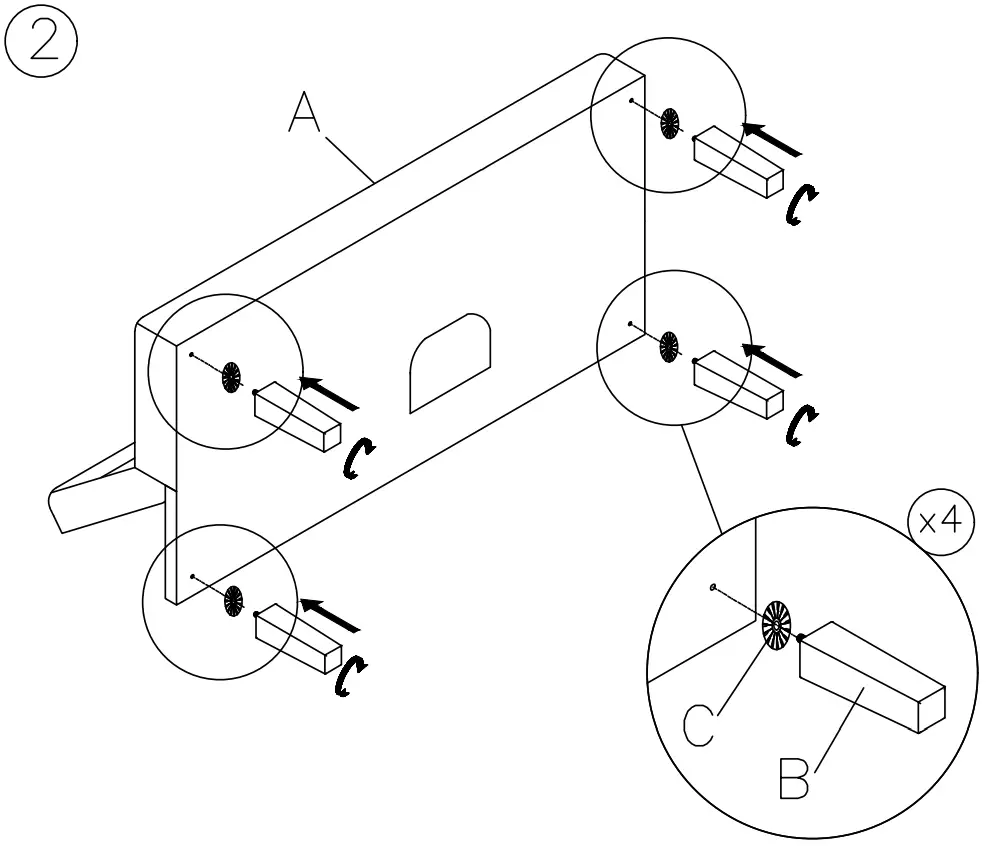 2
A
x4
C
B