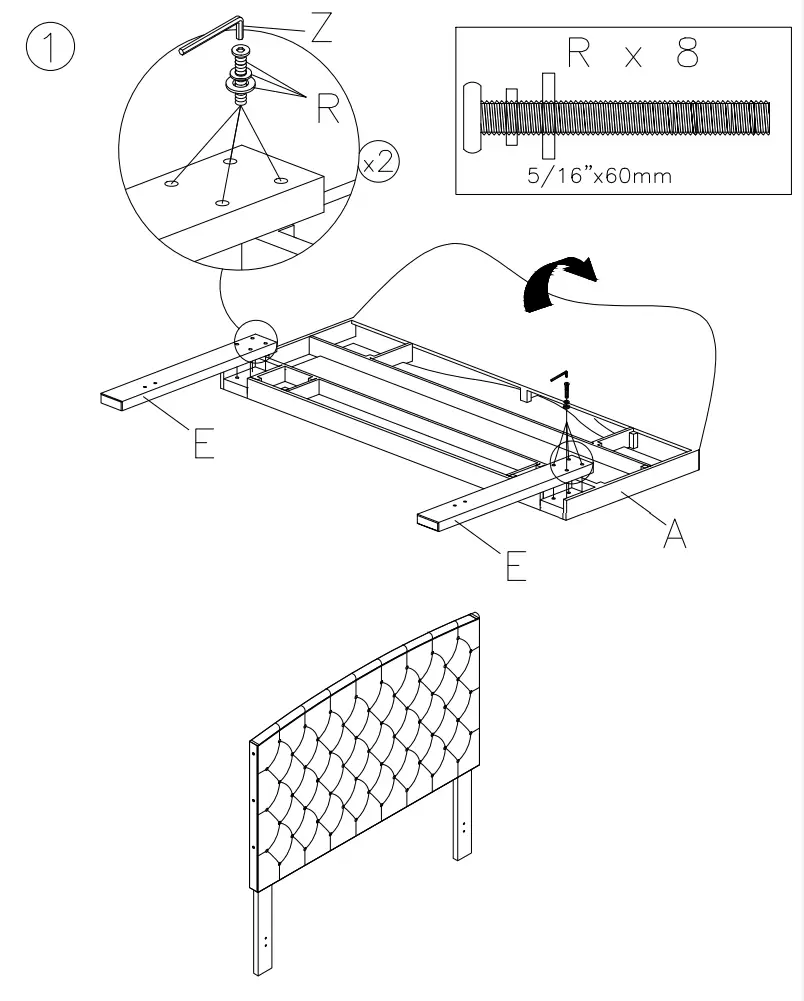 1

Z

R

x2

R x 8

5/16"x60mm

E

E

A