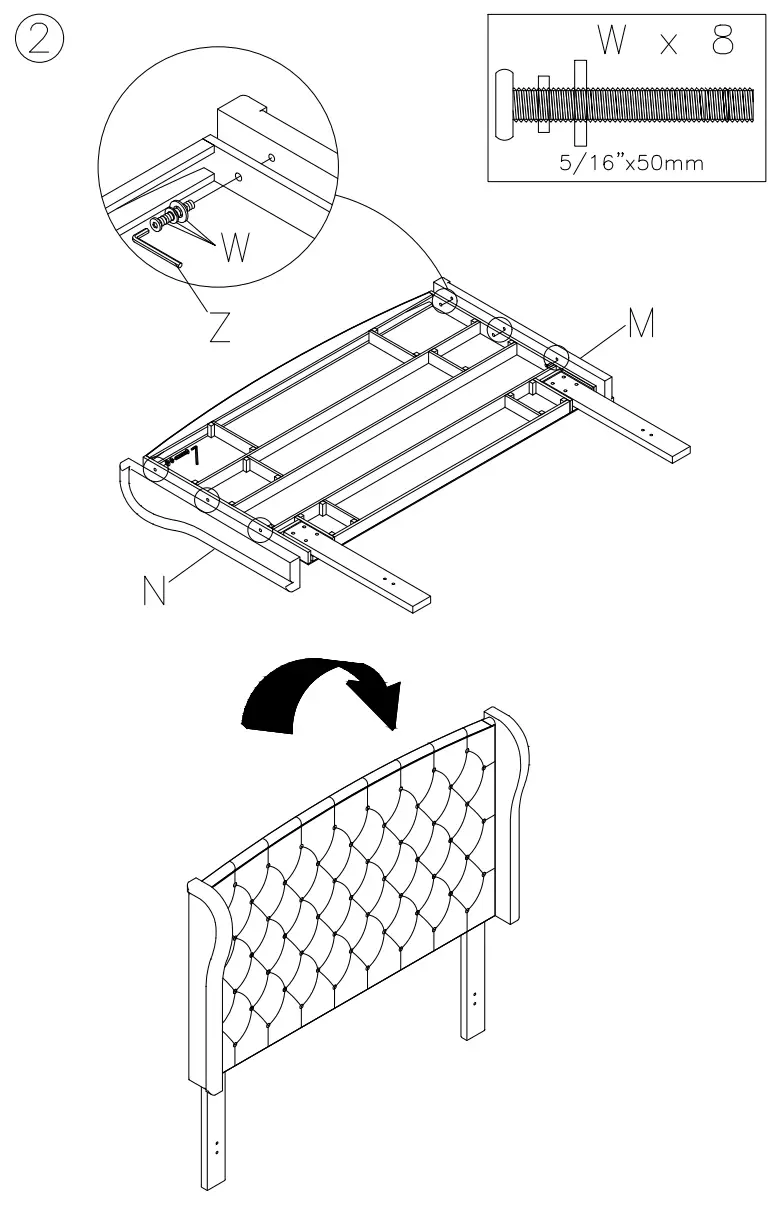 ②

W x 8

5/16"x50mm

W

Z

M

N