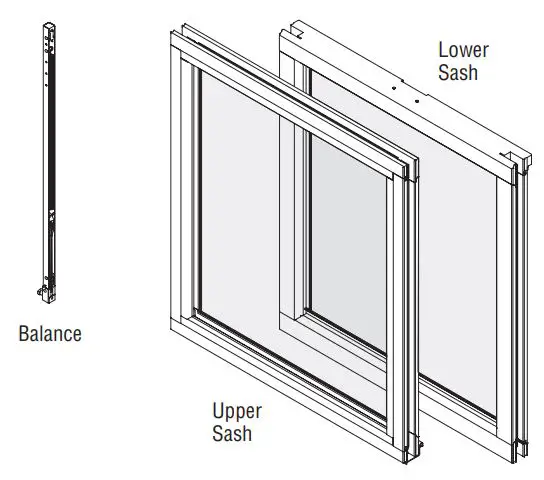 Lower Sash

Balance

Upper Sash