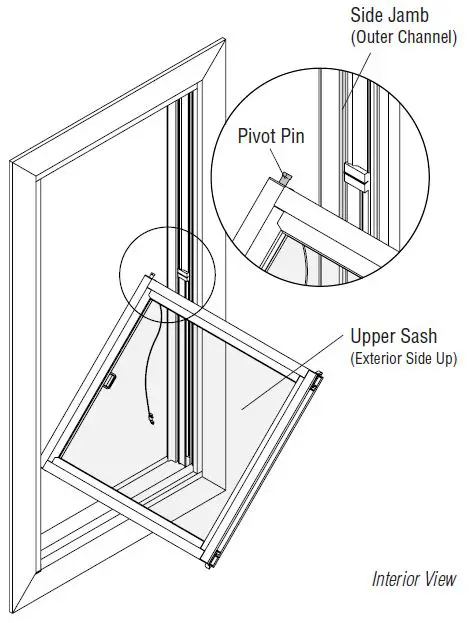 Side Jamb
(Outer Channel)

Pivot Pin

Upper Sash
(Exterior Side Up)

Interior View