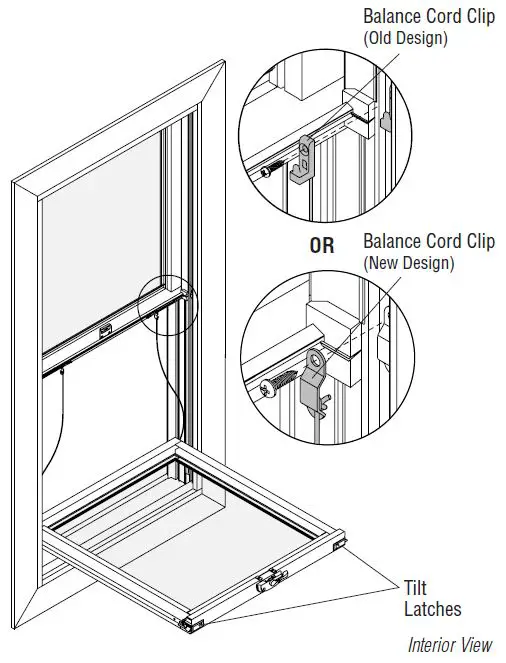 Balance Cord Clip
(Old Design)

OR

Balance Cord Clip
(New Design)

Tilt
Latches

Interior View