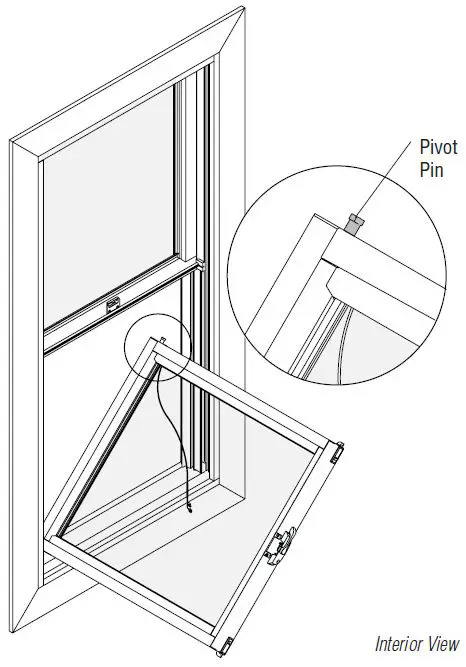 Pivot Pin

Interior View