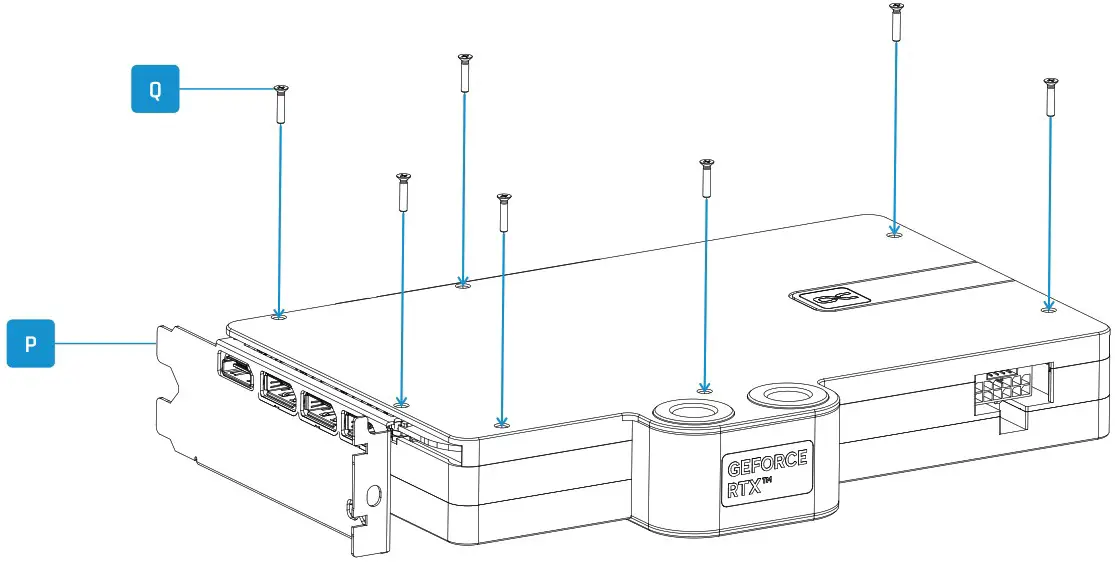 Q

P

GEFORCE RTX™