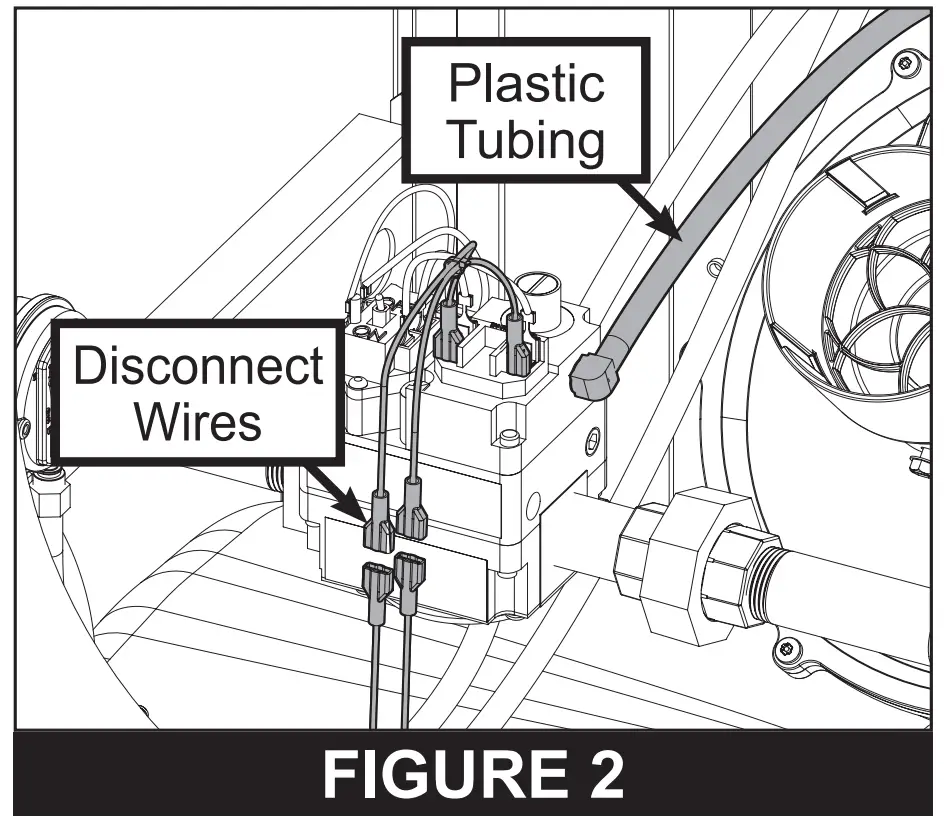 Plastic Tubing

Disconnect Wires

FIGURE 2