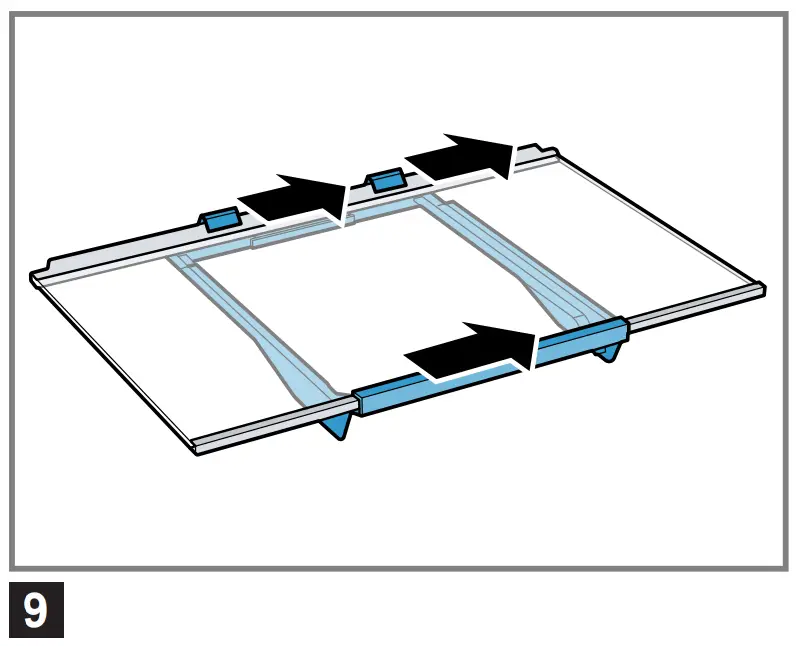 9