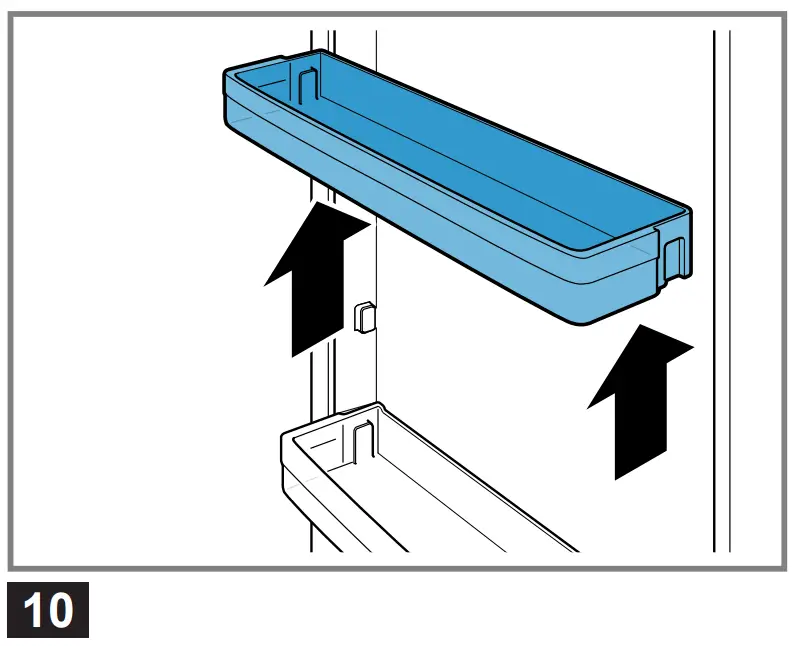 10