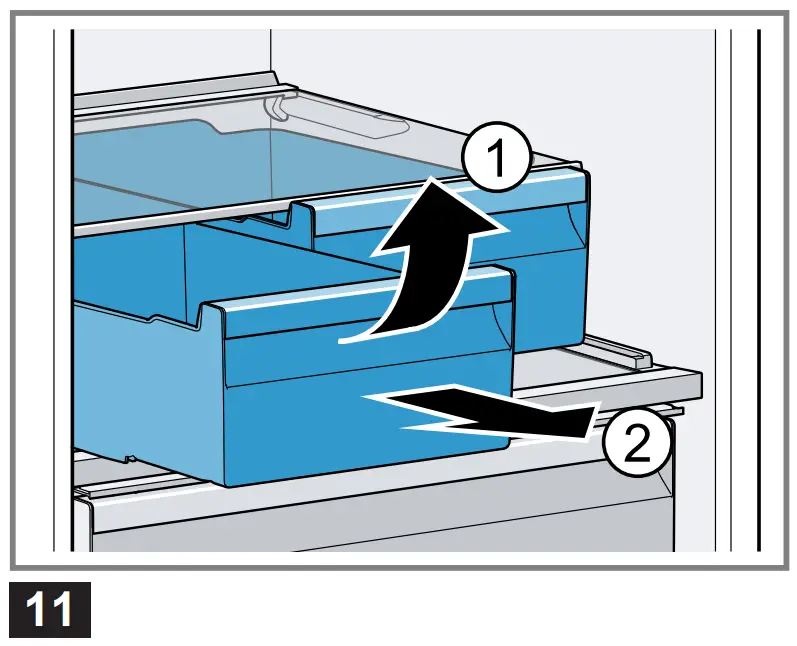 1
2
11