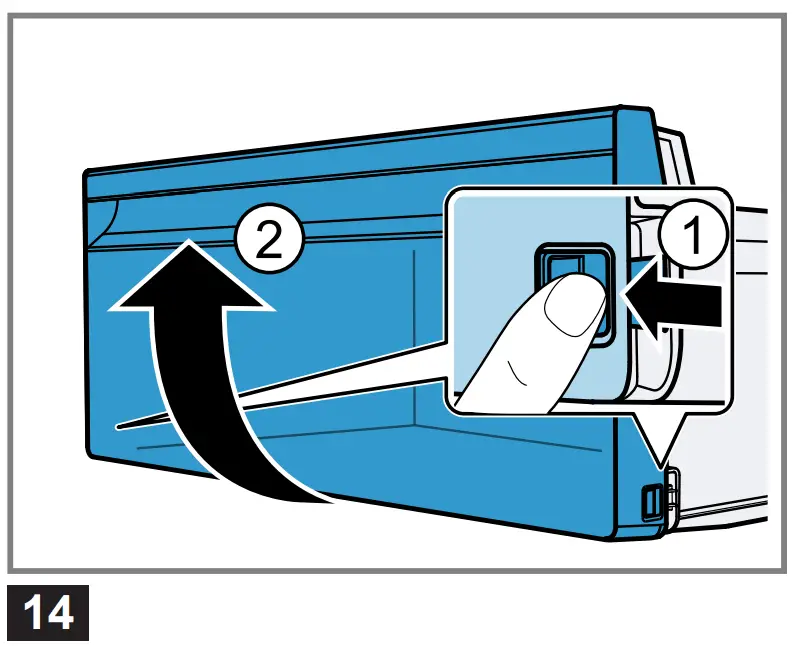 2
1
14