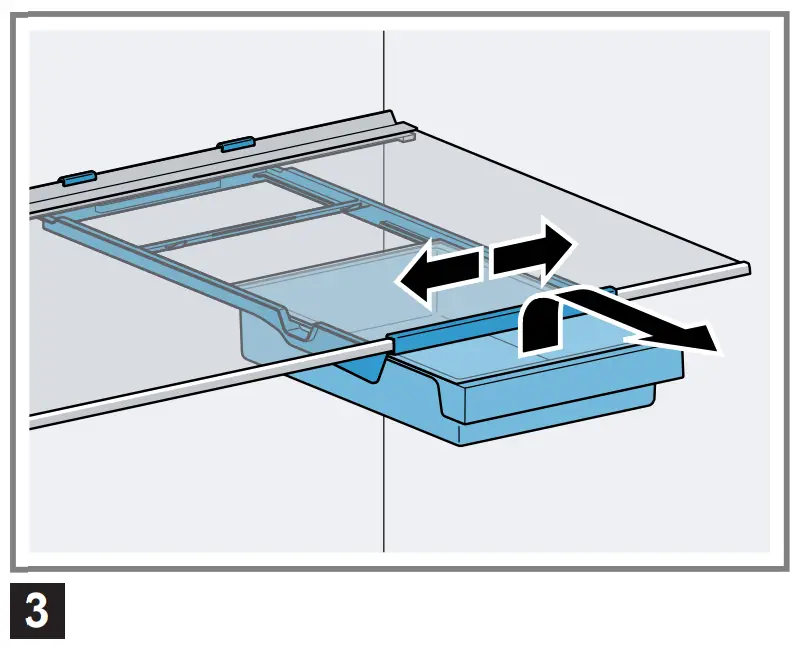 3