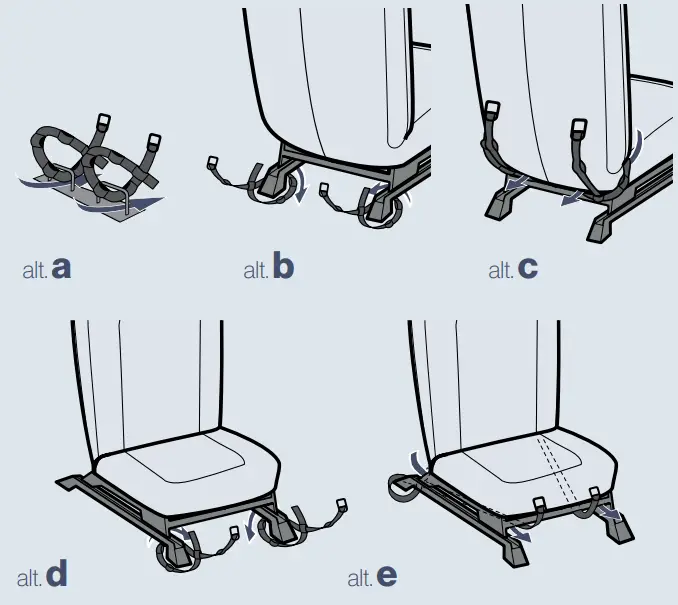 alt. a

alt. b

alt. c

alt. d

alt. e