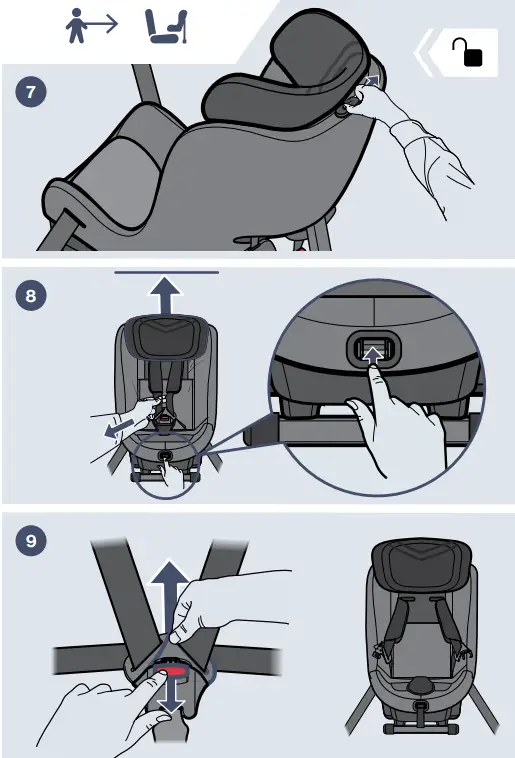 7

8

9