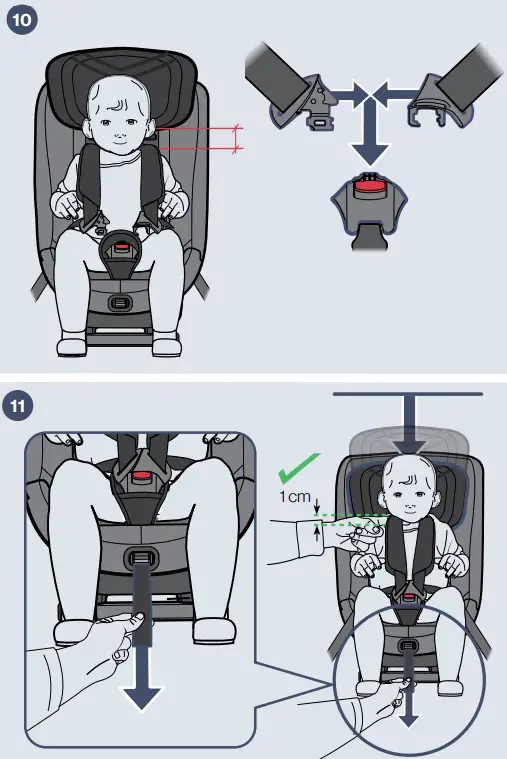 10

11

1 cm