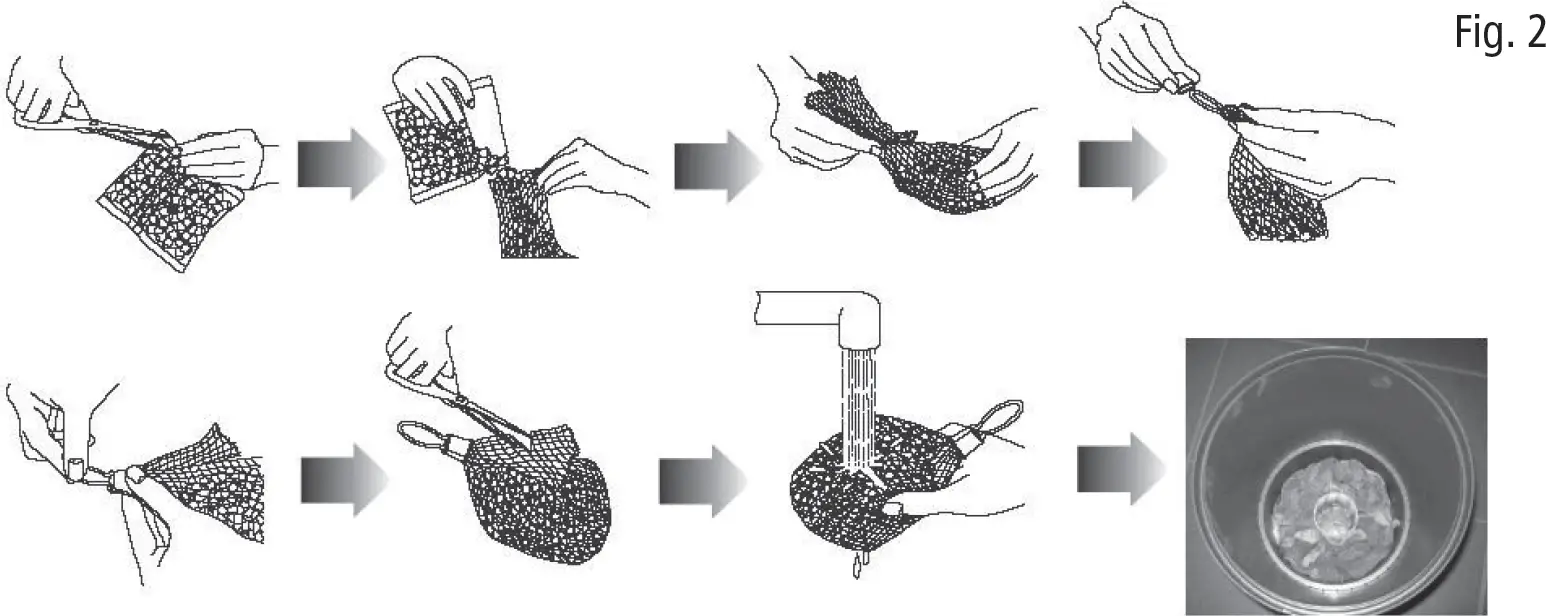 Fig. 2