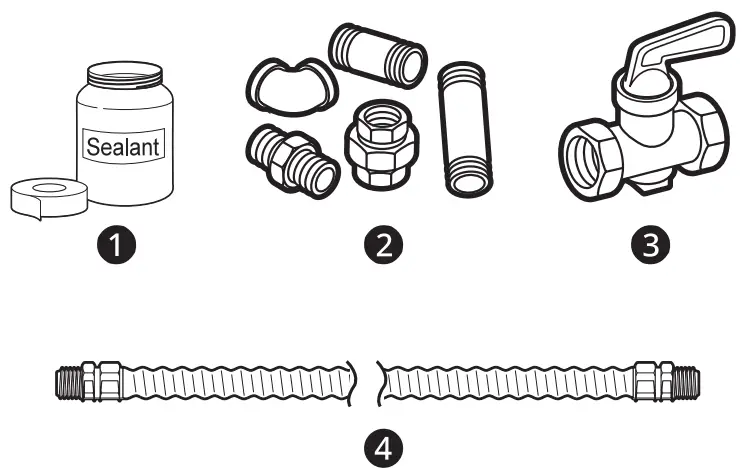 Sealant

1

2

3

4