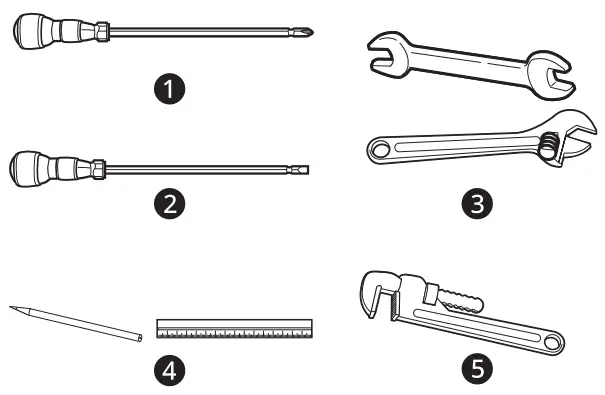 1

2

3

4

5