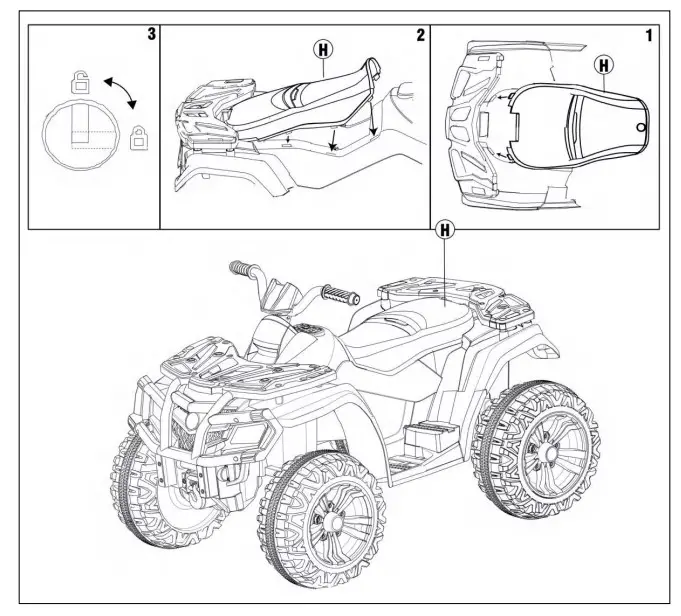 3

2

H

1

H

H