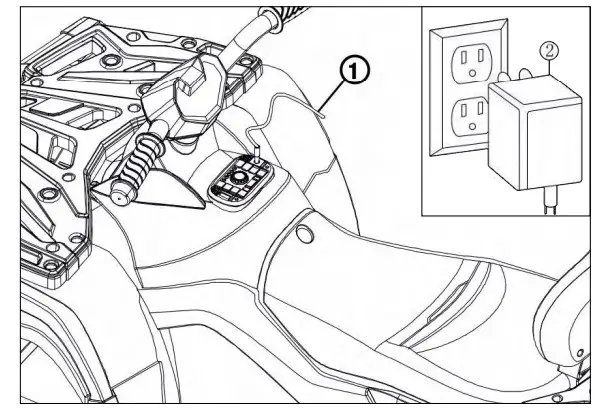 ①
②