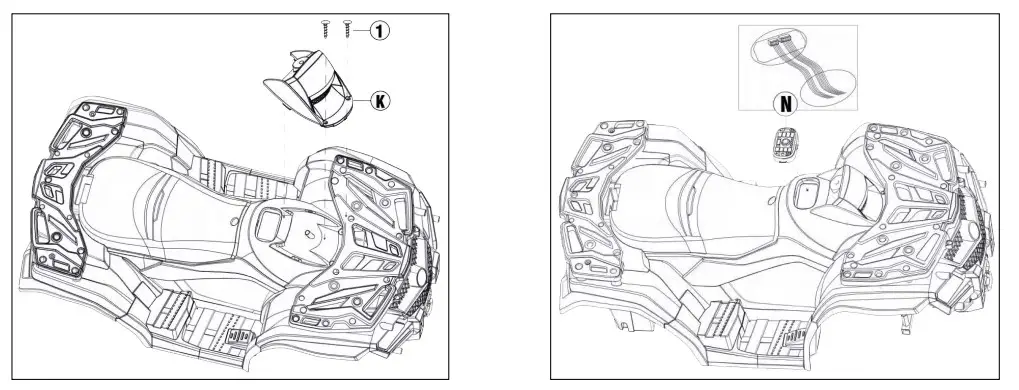 1
K
N