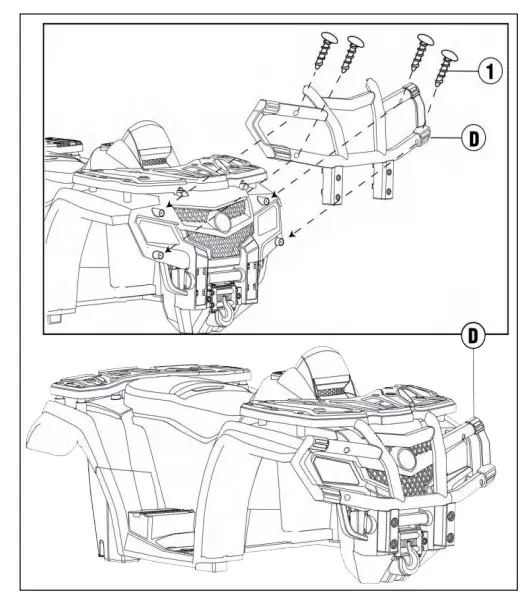 1
D
D