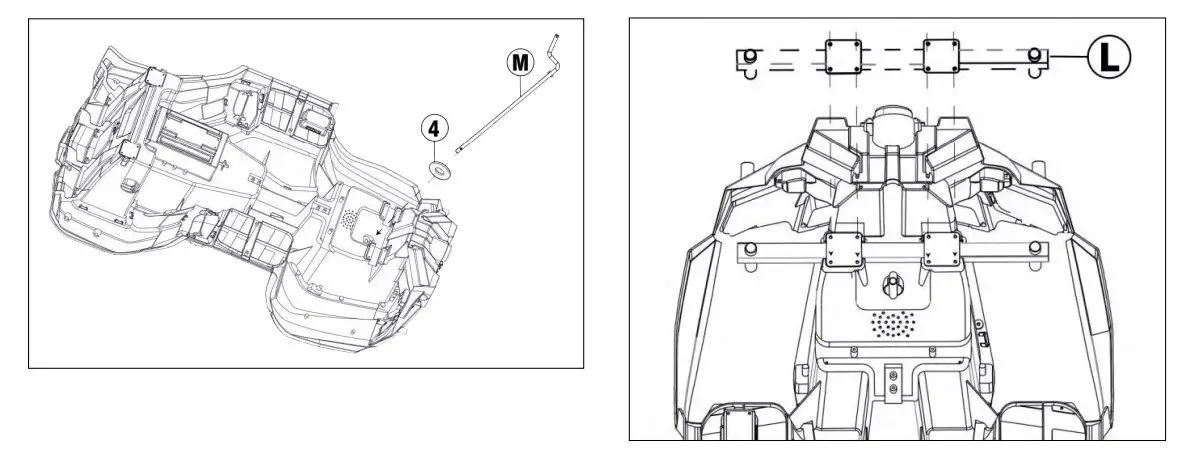 M

4

L