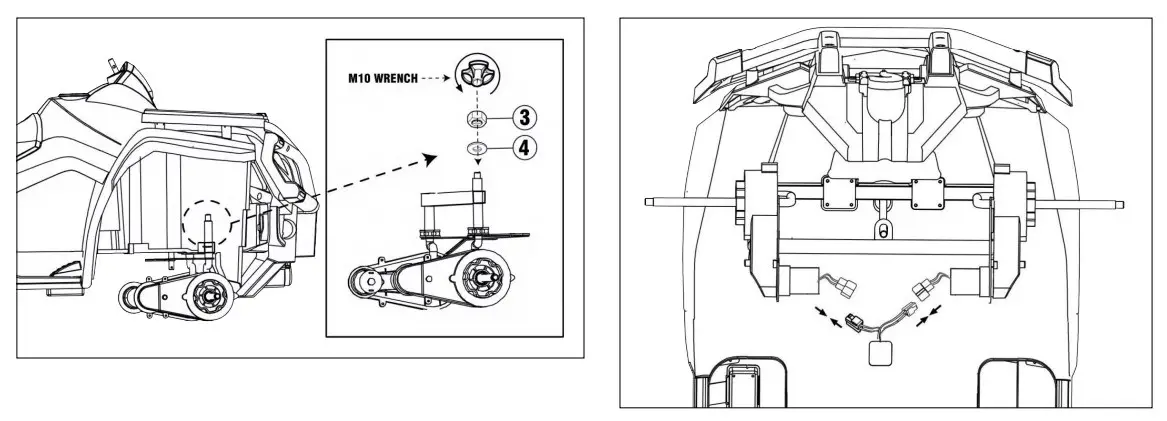 M10 WRENCH

3

4