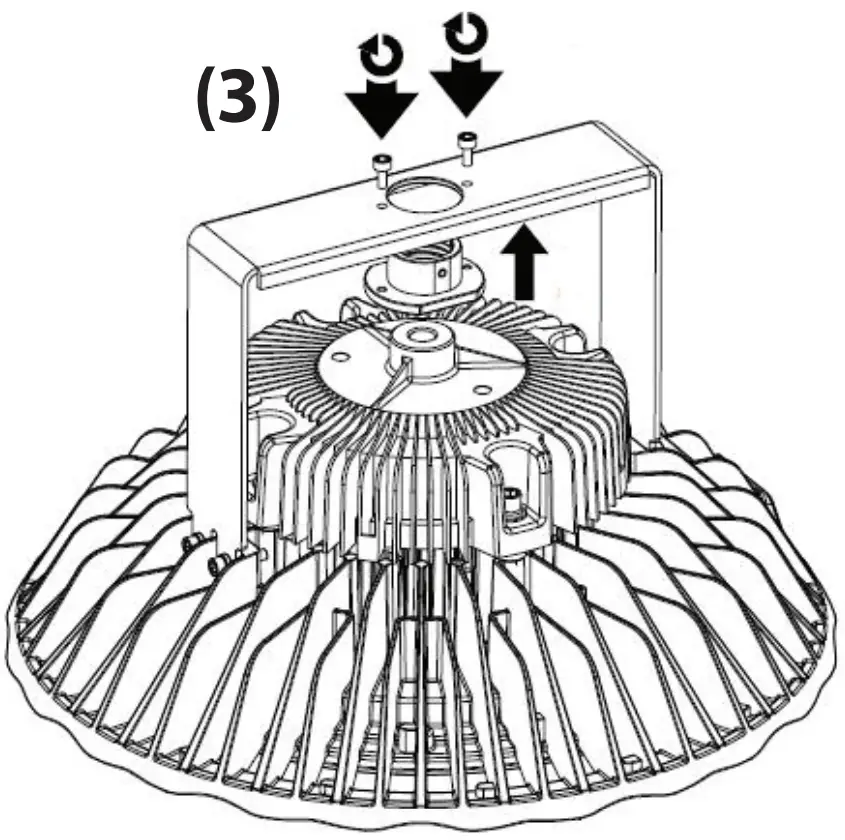 (3)