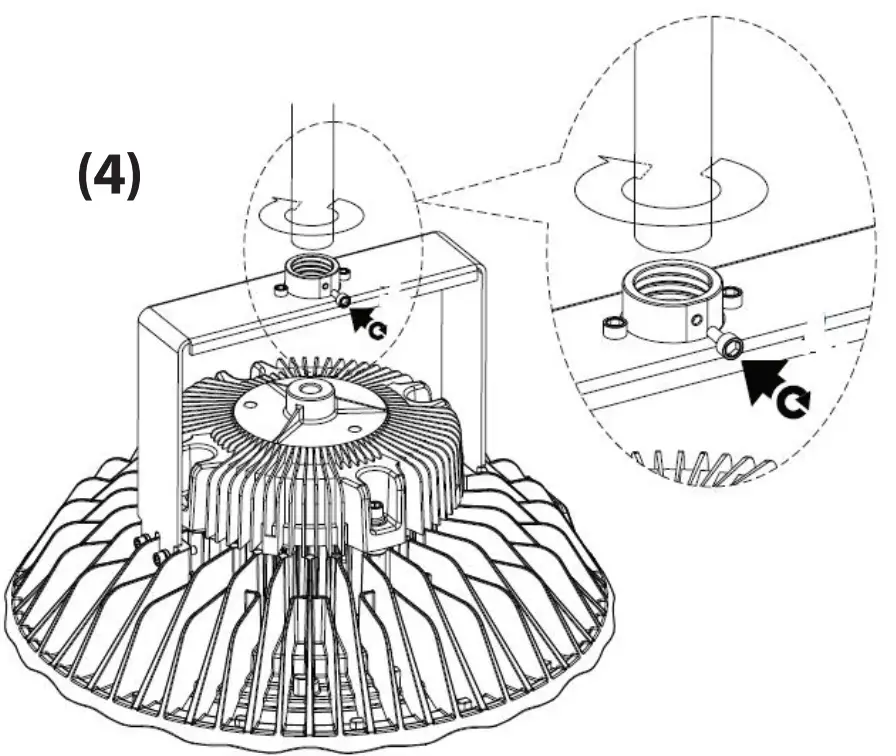 (4)