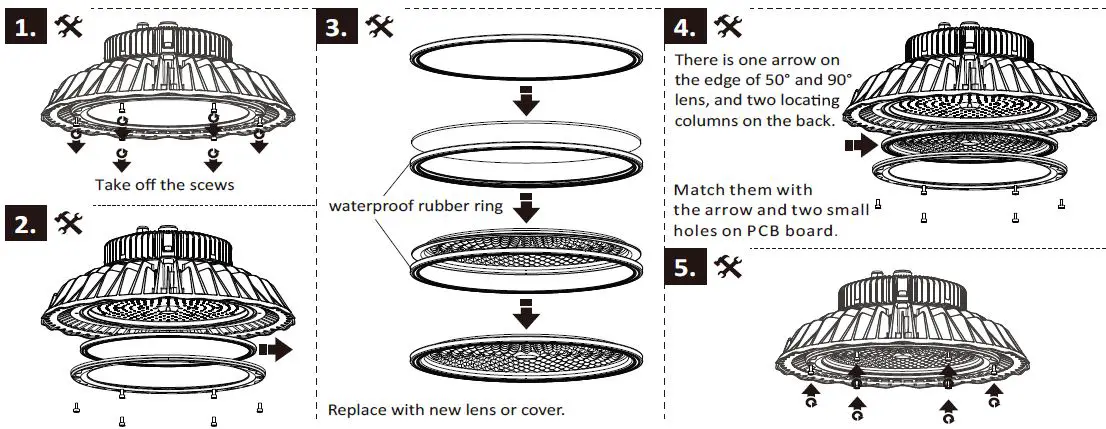 1.

Take off the scews

2.

3.

waterproof rubber ring

Replace with new lens or cover.

4.

There is one arrow on the edge of 50° and 90° lens, and two locating columns on the back.

Match them with the arrow and two small holes on PCB board.

5.