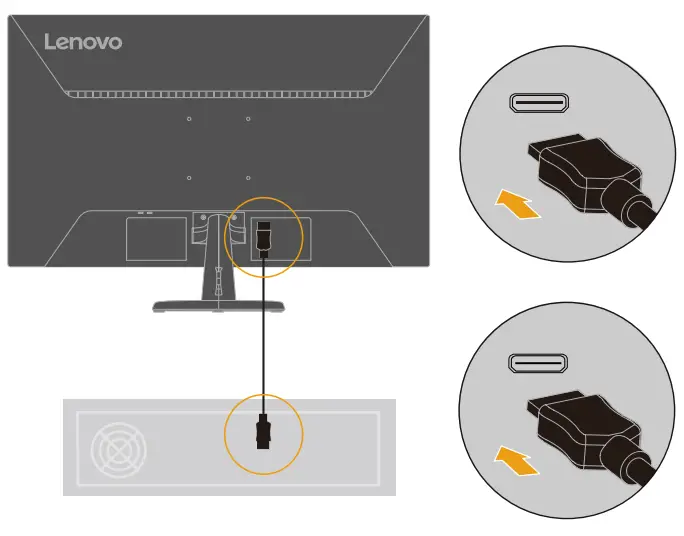 Lenovo